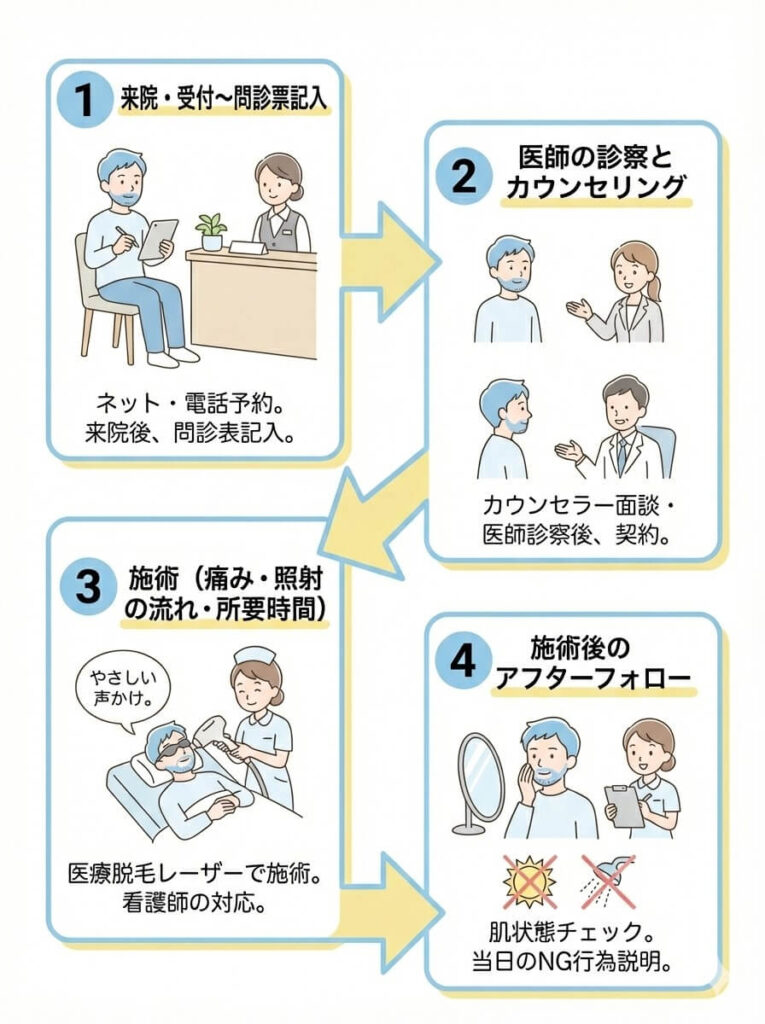 1 来院・受付〜問診票記入

ネット・電話予約。
来院後、問診表記入。

2 医師の診察とカウンセリング

カウンセラー面談・
医師診察後、契約。

3 施術（痛み・照射の流れ・所要時間）

やさしい声かけ。

医療脱毛レーザーで施術。
看護師の対応。

4 施術後のアフターフォロー

肌状態チェック。
当日のNG行為説明。